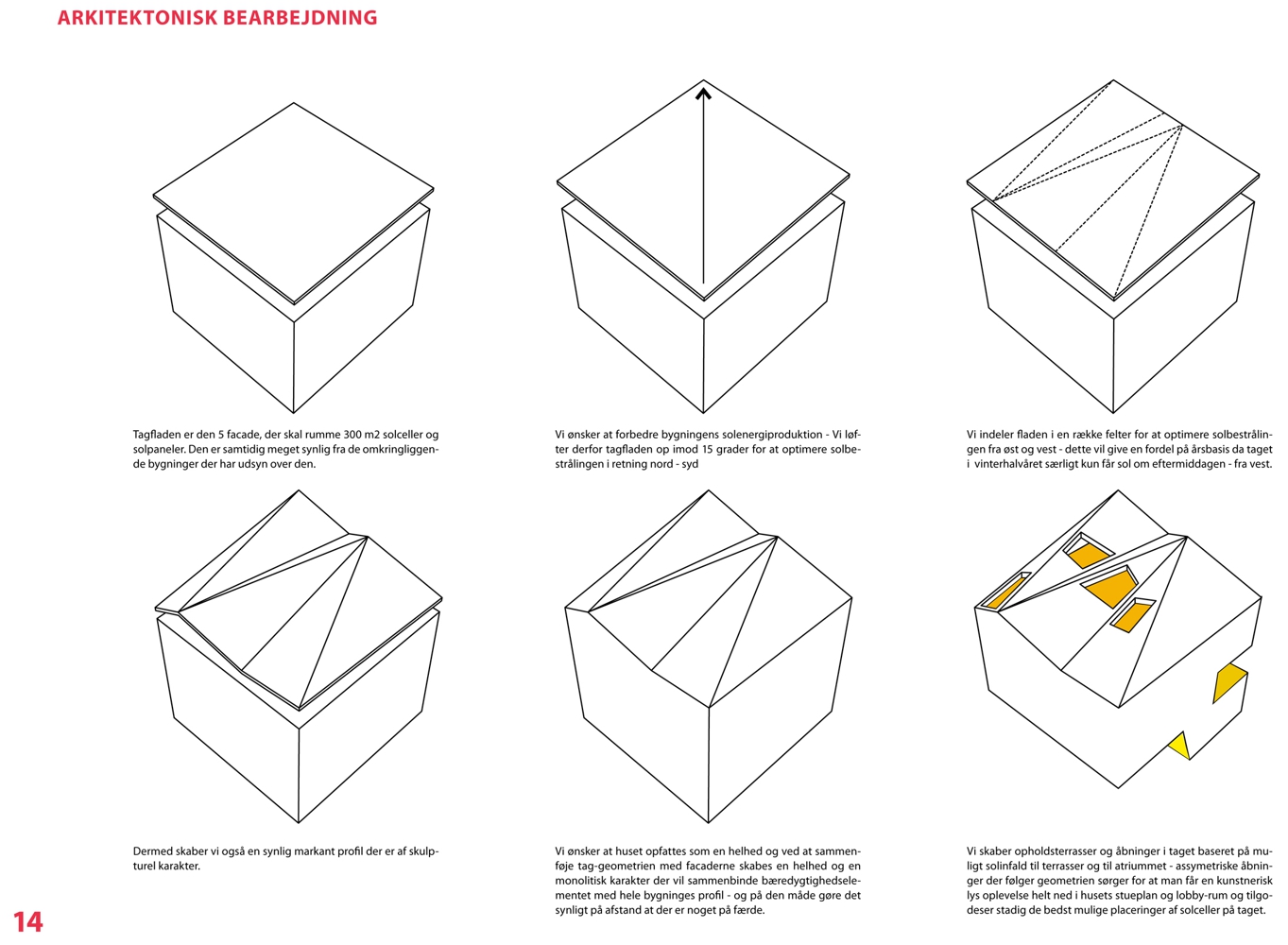 ARKITEKTONISK BEARBEJDNING

Tagfladen er den 5 facade, der skal rumme 300 m2 solceller og solpaneler. Den er samtidig meget synlig fra de omkringliggende bygninger der har udsyn over den.

Vi ønsker at forbedre bygningens solenergiproduktion - Vi løfter derfor tagfladen op imod 15 grader for at optimere solbestrålingen i retning nord - syd

Vi indeler fladen i en række felter for at optimere solbestrålingen fra øst og vest - dette vil give en fordel på årsbasis da taget i vinterhalvåret særligt kun får sol om eftermiddagen - fra vest.

Dermed skaber vi også en synlig markant profil der er af skulpturel karakter.

Vi ønsker at huset opfattes som en helhed og ved at sammenføje tag-geometrien med facaderne skabes en helhed og en monolitisk karakter der vil sammenbinde bæredygtighedselementet med hele bygninges profil - og på den måde gøre det synligt på afstand at der er noget på færde.

Vi skaber opholdsterrasser og åbninger i taget baseret på muligt solinfald til terrasser og til atriummet - assymetriske åbninger der følger geometrien sørger for at man får en kunstnerisk lys oplevelse helt ned i husets stueplan og lobby-rum og tilgodeser stadig de bedst mulige placeringer af solceller på taget.

14